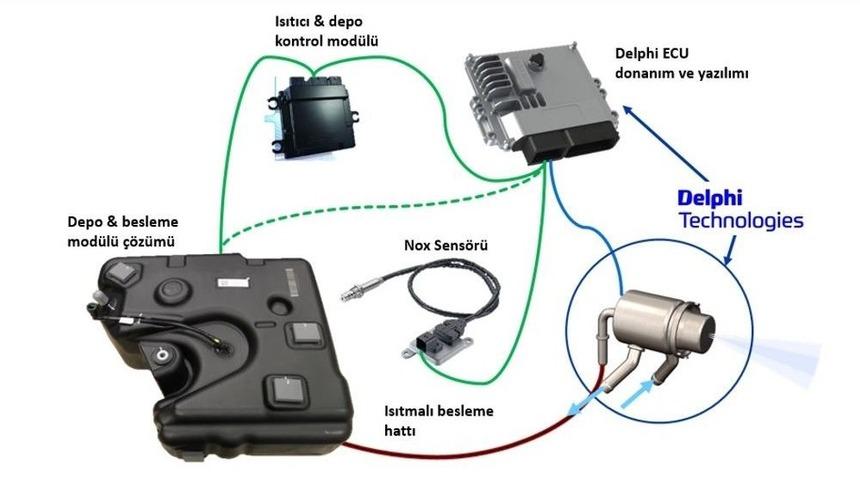 Isıtıcı & depo kontrol modülü

Delphi ECU donanım ve yazılımı

Delphi Technologies

Depo & besleme modülü çözümü

Nox Sensörü

Isıtmalı besleme hattı