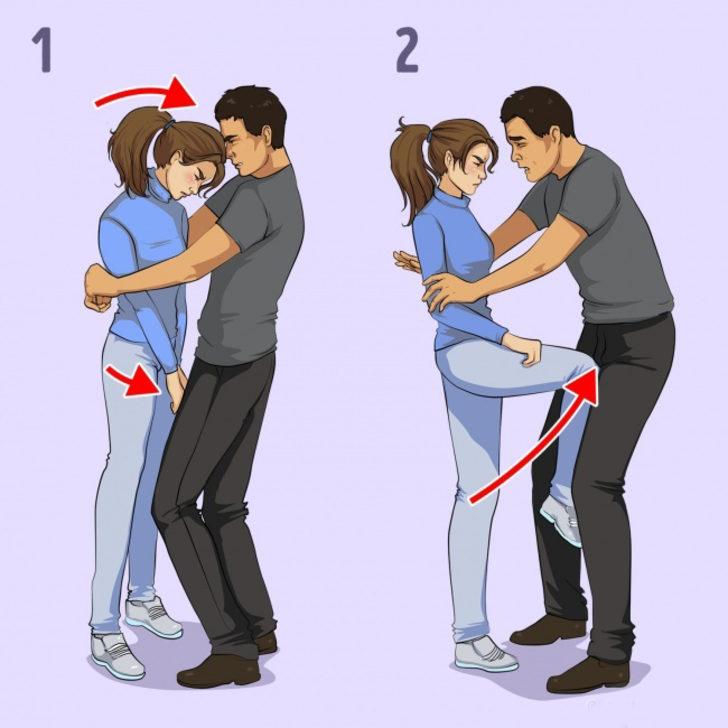 1

2