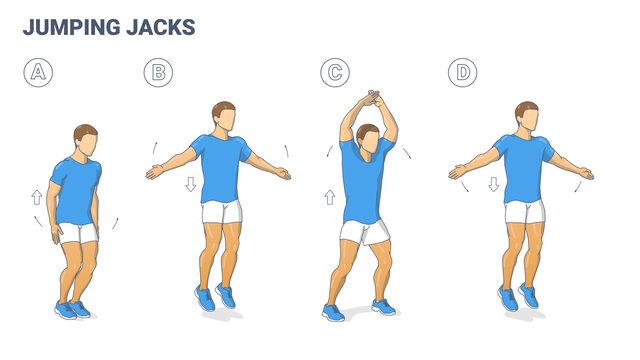 JUMPING JACKS

A

B

C

D