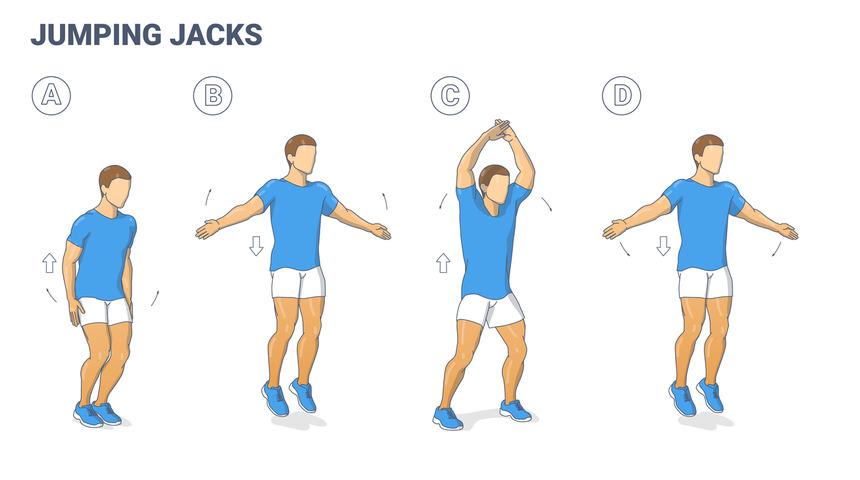 JUMPING JACKS

A

B

C

D